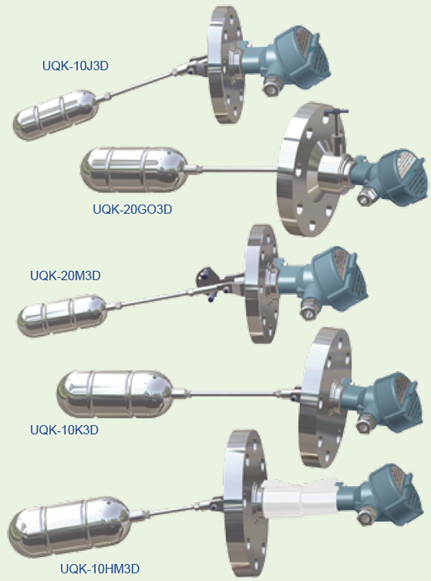 UQK-10J3D

UQK-20GO3D

UQK-20M3D

UQK-10K3D

UQK-10HM3D